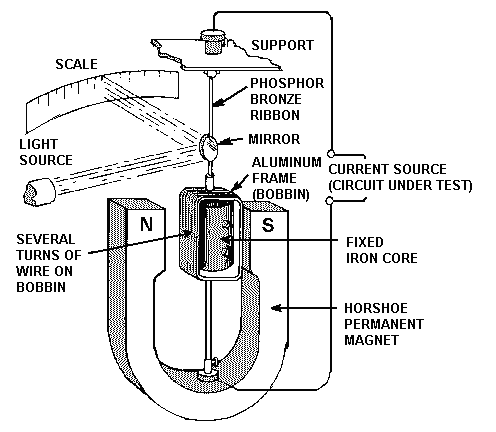 SUPPORT

SCALE

PHOSPHOR BRONZE RIBBON

MIRROR

LIGHT SOURCE

ALUMINUM FRAME (BOBBIN)

CURRENT SOURCE (CIRCUIT UNDER TEST)

N

S

SEVERAL TURNS OF WIRE ON BOBBIN

FIXED IRON CORE

HORSHOE PERMANENT MAGNET