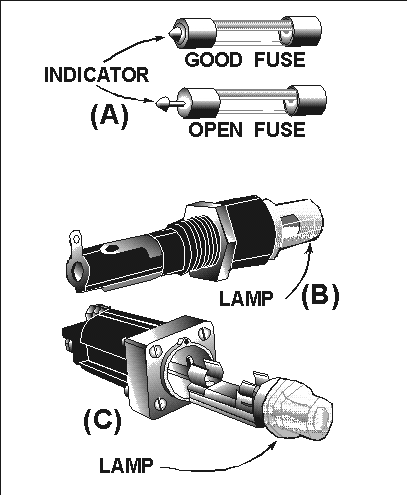 GOOD FUSE
INDICATOR
(A)
OPEN FUSE

LAMP (B)

(C)
LAMP